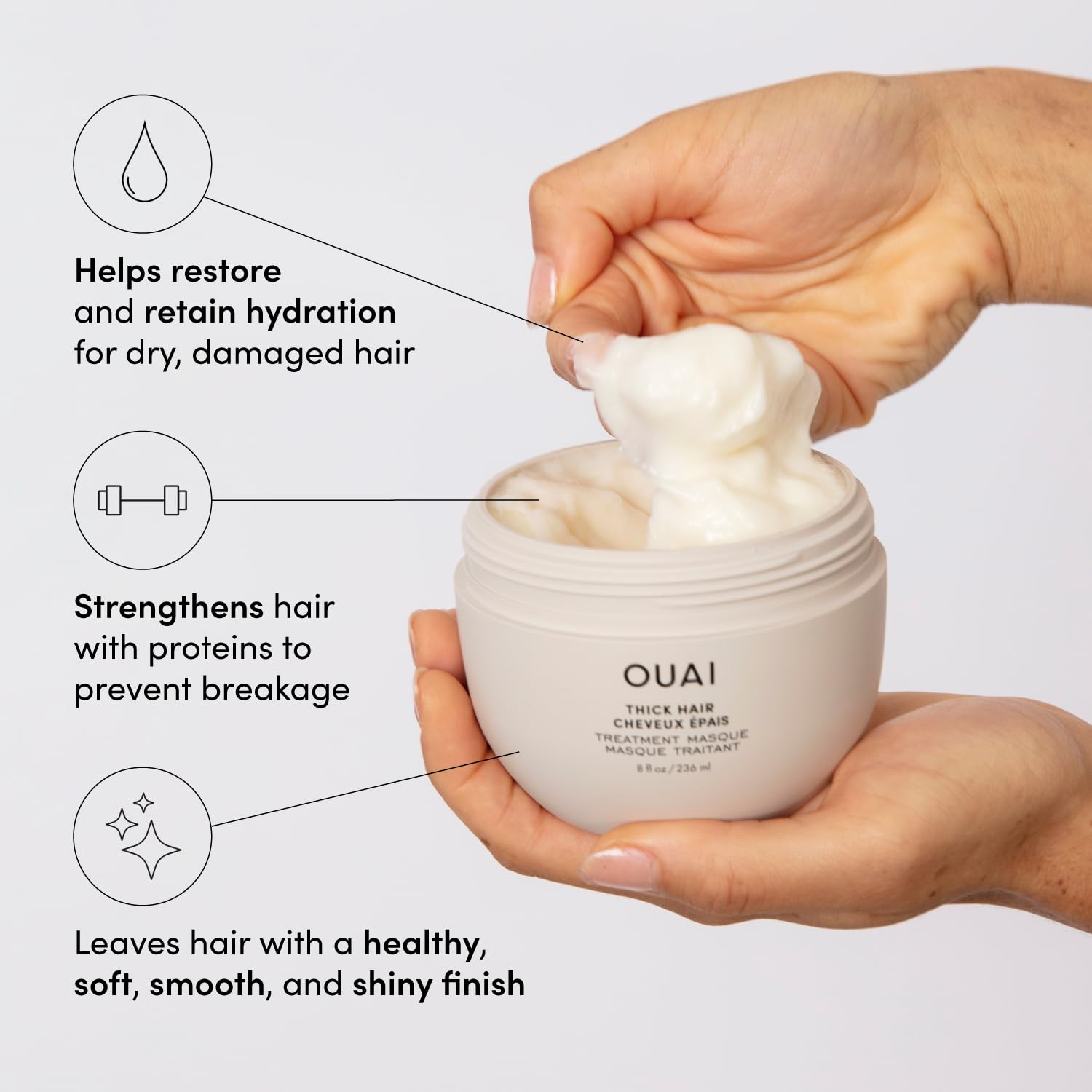 Helps restore and retain hydration for dry, damaged hair

Strengthens hair with proteins to prevent breakage

Leaves hair with a healthy, soft, smooth, and shiny finish

OUAI

THICK HAIR
CHEVEUX ÉPAIS
TREATMENT MASQUE
MASQUE TRAITANT
8 fl oz / 236 ml